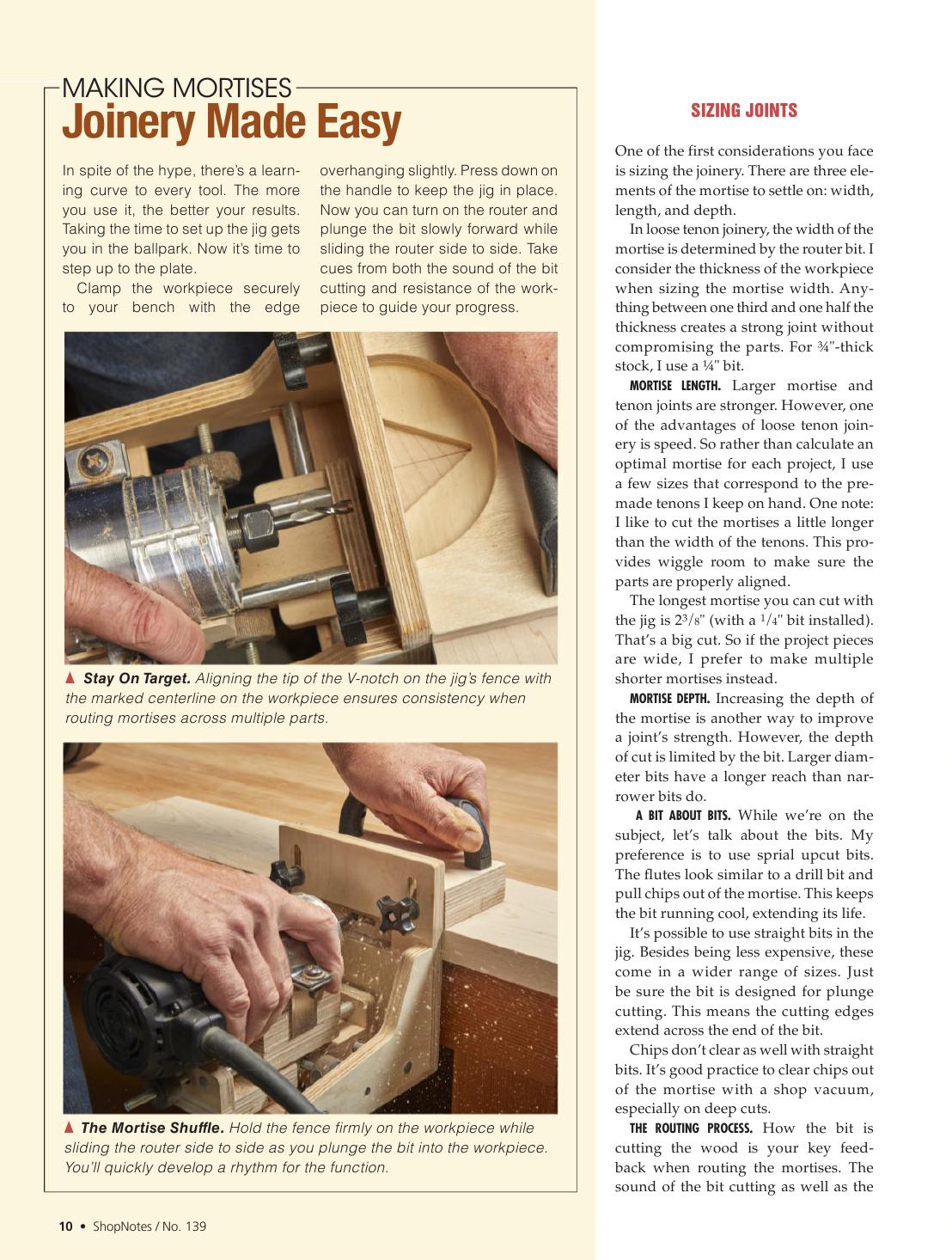 MAKING MORTISES
Joinery Made Easy

In spite of the hype, there's a learning curve to every tool. The more you use it, the better your results. Taking the time to set up the jig gets you in the ballpark. Now it's time to step up to the plate.

Clamp the workpiece securely to your bench with the edge overhanging slightly. Press down on the handle to keep the jig in place. Now you can turn on the router and plunge the bit slowly forward while sliding the router side to side. Take cues from both the sound of the bit cutting and resistance of the workpiece to guide your progress.

▲ Stay On Target. Aligning the tip of the V-notch on the jig's fence with the marked centerline on the workpiece ensures consistency when routing mortises across multiple parts.

▲ The Mortise Shuffle. Hold the fence firmly on the workpiece while sliding the router side to side as you plunge the bit into the workpiece. You'll quickly develop a rhythm for the function.

SIZING JOINTS

One of the first considerations you face is sizing the joinery. There are three elements of the mortise to settle on: width, length, and depth.

In loose tenon joinery, the width of the mortise is determined by the router bit. I consider the thickness of the workpiece when sizing the mortise width. Anything between one third and one half the thickness creates a strong joint without compromising the parts. For ¾"-thick stock, I use a ¼" bit.

MORTISE LENGTH. Larger mortise and tenon joints are stronger. However, one of the advantages of loose tenon joinery is speed. So rather than calculate an optimal mortise for each project, I use a few sizes that correspond to the premade tenons I keep on hand. One note: I like to cut the mortises a little longer than the width of the tenons. This provides wiggle room to make sure the parts are properly aligned.

The longest mortise you can cut with the jig is $2^3/_8$" (with a $^1/_4$" bit installed). That's a big cut. So if the project pieces are wide, I prefer to make multiple shorter mortises instead.

MORTISE DEPTH. Increasing the depth of the mortise is another way to improve a joint's strength. However, the depth of cut is limited by the bit. Larger diameter bits have a longer reach than narrower bits do.

A BIT ABOUT BITS. While we're on the subject, let's talk about the bits. My preference is to use sprial upcut bits. The flutes look similar to a drill bit and pull chips out of the mortise. This keeps the bit running cool, extending its life.

It's possible to use straight bits in the jig. Besides being less expensive, these come in a wider range of sizes. Just be sure the bit is designed for plunge cutting. This means the cutting edges extend across the end of the bit.

Chips don't clear as well with straight bits. It's good practice to clear chips out of the mortise with a shop vacuum, especially on deep cuts.

THE ROUTING PROCESS. How the bit is cutting the wood is your key feedback when routing the mortises. The sound of the bit cutting as well as the

10 • ShopNotes / No. 139